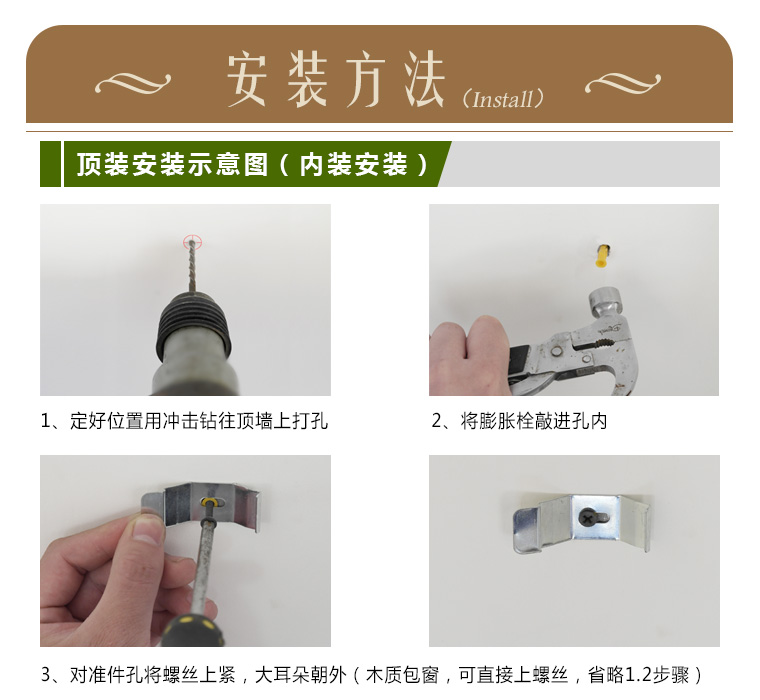 安装方法（Install）

顶装安装示意图（内装安装）

1、定好位置用冲击钻往顶墙上打孔

2、将膨胀栓敲进孔内

3、对准件孔将螺丝上紧，大耳朵朝外（木质包窗，可直接上螺丝，省略1.2步骤）