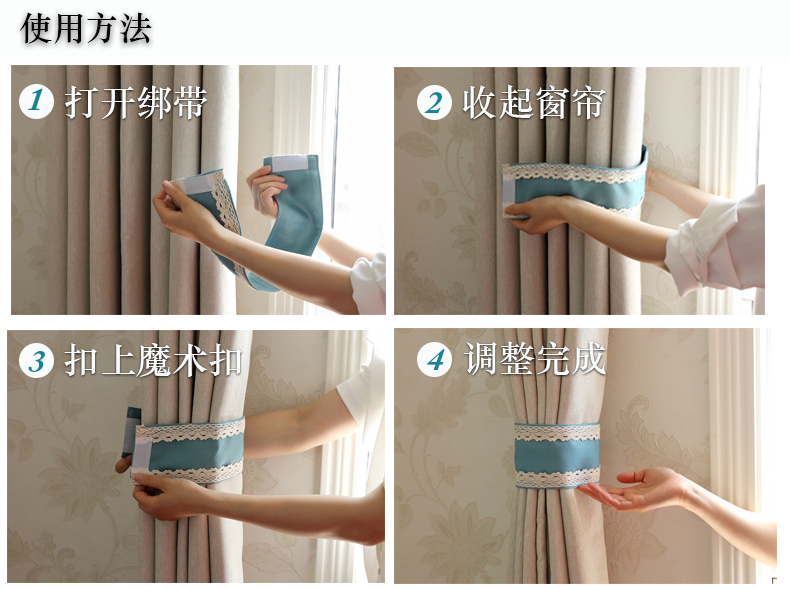 使用方法

1 打开绑带

2 收起窗帘

3 扣上魔术扣

4 调整完成