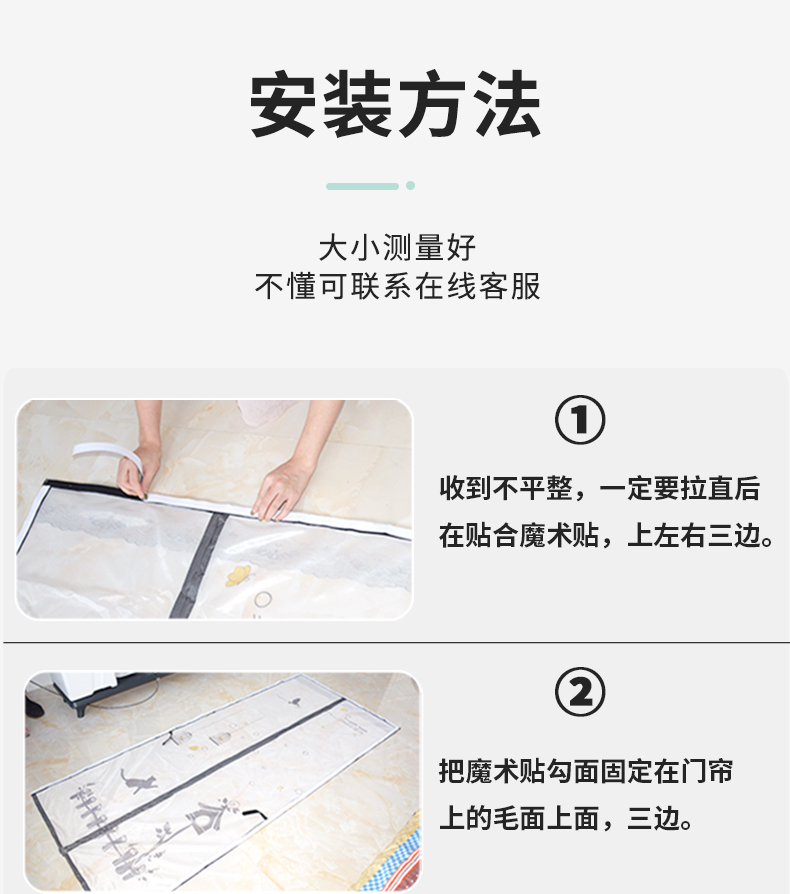 安装方法

大小测量好
不懂可联系在线客服

①

收到不平整，一定要拉直后在贴合魔术贴，上左右三边。

②

把魔术贴勾面固定在门帘上的毛面上面，三边。